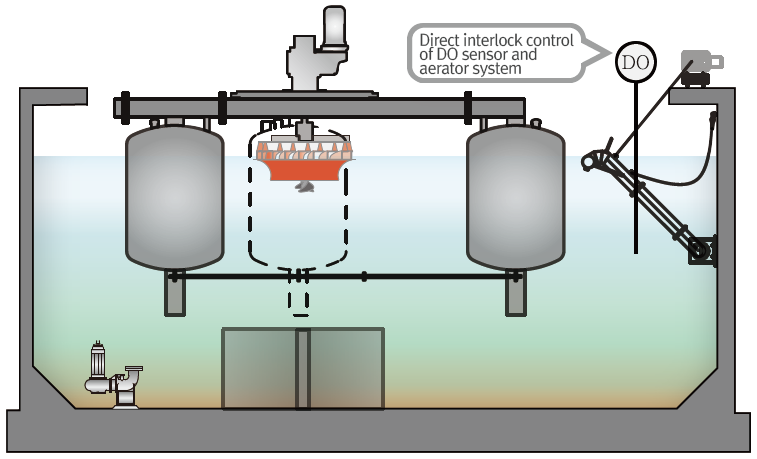 Direct interlock control of DO sensor and aerator system

DO